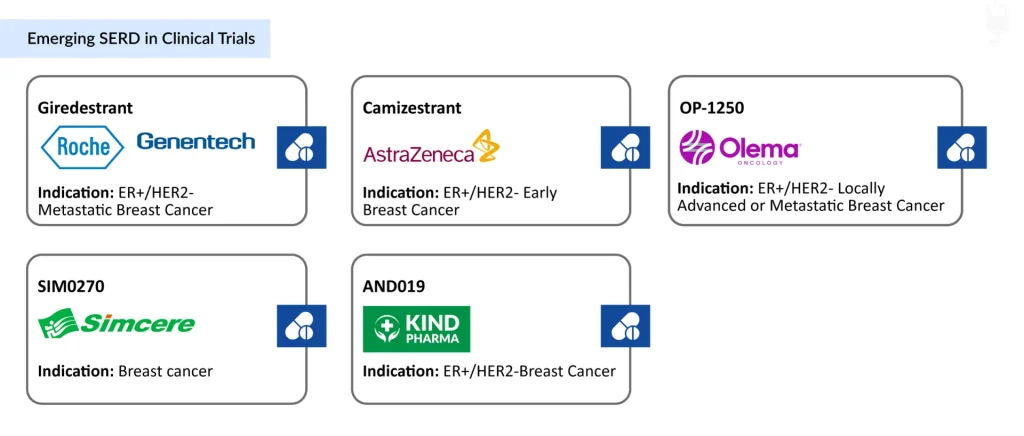 Emerging SERD in Clinical Trials

Giredestrant

Roche Genentech

Indication: ER+/HER2- Metastatic Breast Cancer

Camizestrant

AstraZeneca

Indication: ER+/HER2- Early Breast Cancer

OP-1250

Olema ONCOLOGY

Indication: ER+/HER2- Locally Advanced or Metastatic Breast Cancer

SIM0270

Simcere

Indication: Breast cancer

AND019

KIND PHARMA

Indication: ER+/HER2-Breast Cancer